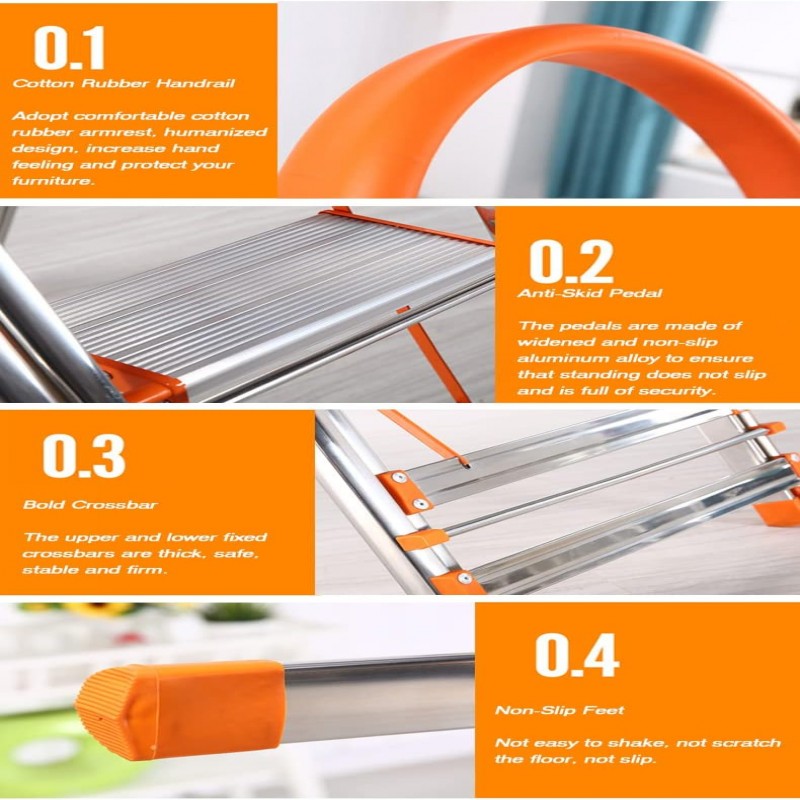 0.1

Cotton Rubber Handrail

Adopt comfortable cotton rubber armrest, humanized design, increase hand feeling and protect your furniture.

0.2

Anti-Skid Pedal

The pedals are made of widened and non-slip aluminum alloy to ensure that standing does not slip and is full of security.

0.3

Bold Crossbar

The upper and lower fixed crossbars are thick, safe, stable and firm.

0.4

Non-Slip Feet

Not easy to shake, not scratch the floor, not slip.