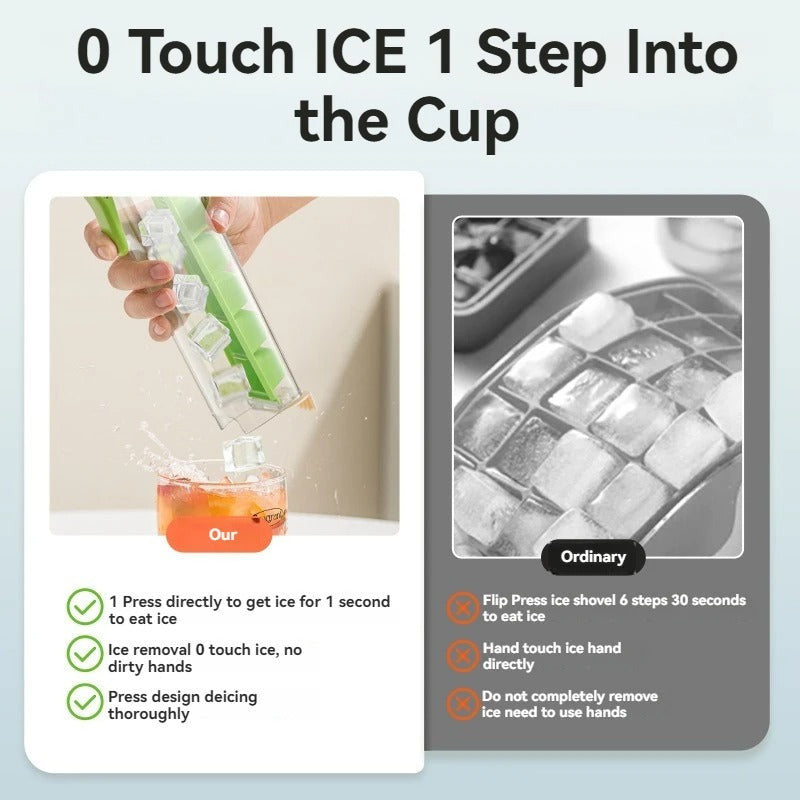 0 Touch ICE 1 Step Into the Cup

Our

1 Press directly to get ice for 1 second to eat ice

Ice removal 0 touch ice, no dirty hands

Press design deicing thoroughly

Ordinary

Flip Press ice shovel 6 steps 30 seconds to eat ice

Hand touch ice hand directly

Do not completely remove ice need to use hands