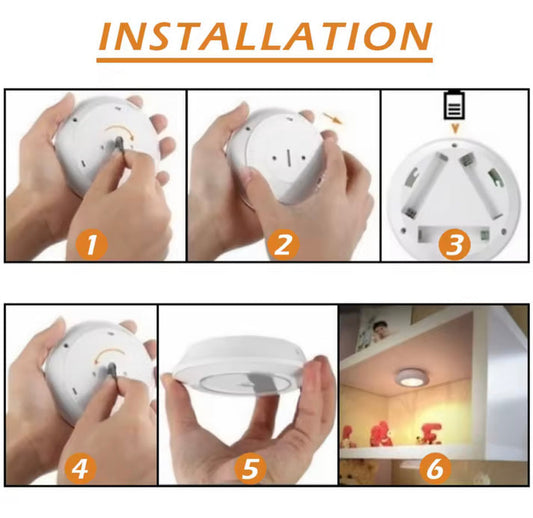 INSTALLATION

1

2

3

4

5

6