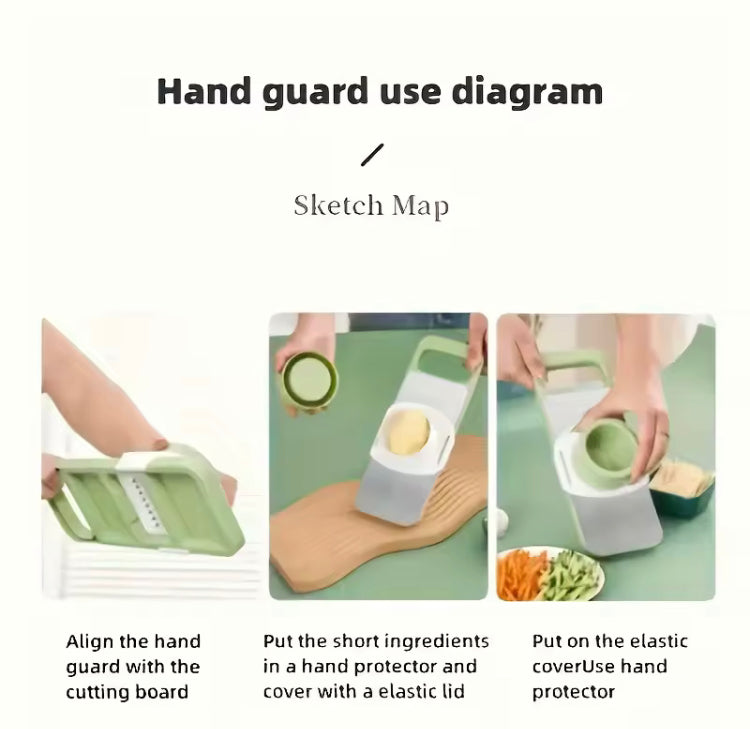 Hand guard use diagram

/

Sketch Map

Align the hand guard with the cutting board

Put the short ingredients in a hand protector and cover with a elastic lid

Put on the elastic coverUse hand protector