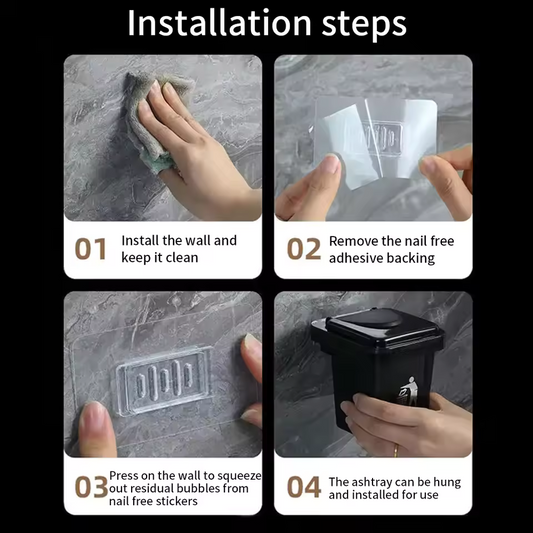 Installation steps

01 Install the wall and keep it clean

02 Remove the nail free adhesive backing

03 Press on the wall to squeeze out residual bubbles from nail free stickers

04 The ashtray can be hung and installed for use