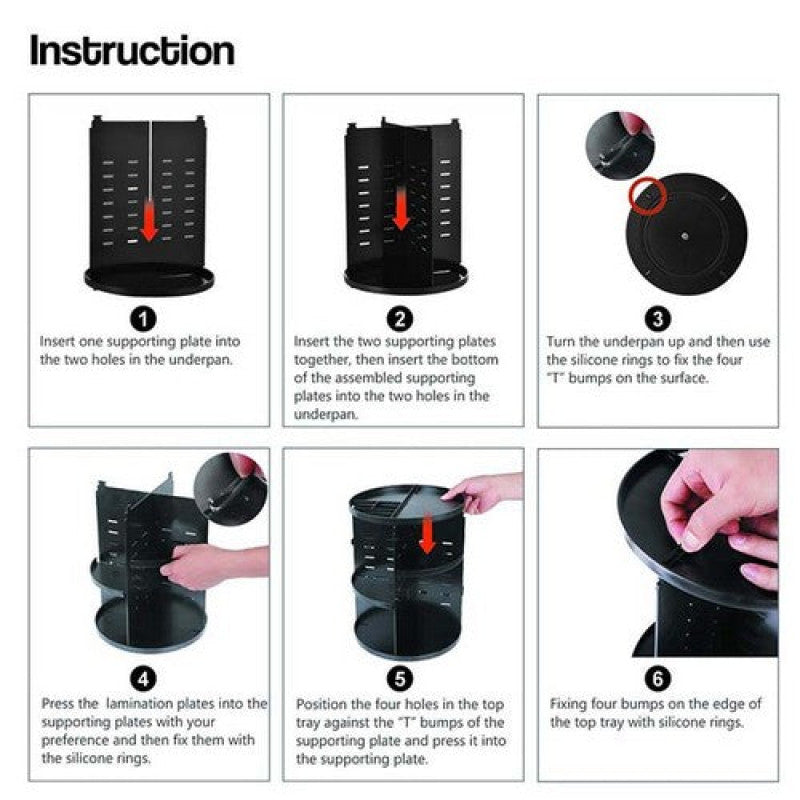 Instruction

1
Insert one supporting plate into the two holes in the underpan.

2
Insert the two supporting plates together, then insert the bottom of the assembled supporting plates into the two holes in the underpan.

3
Turn the underpan up and then use the silicone rings to fix the four "T" bumps on the surface.

4
Press the lamination plates into the supporting plates with your preference and then fix them with the silicone rings.

5
Position the four holes in the top tray against the "T" bumps of the supporting plate and press it into the supporting plate.

6
Fixing four bumps on the edge of the top tray with silicone rings.