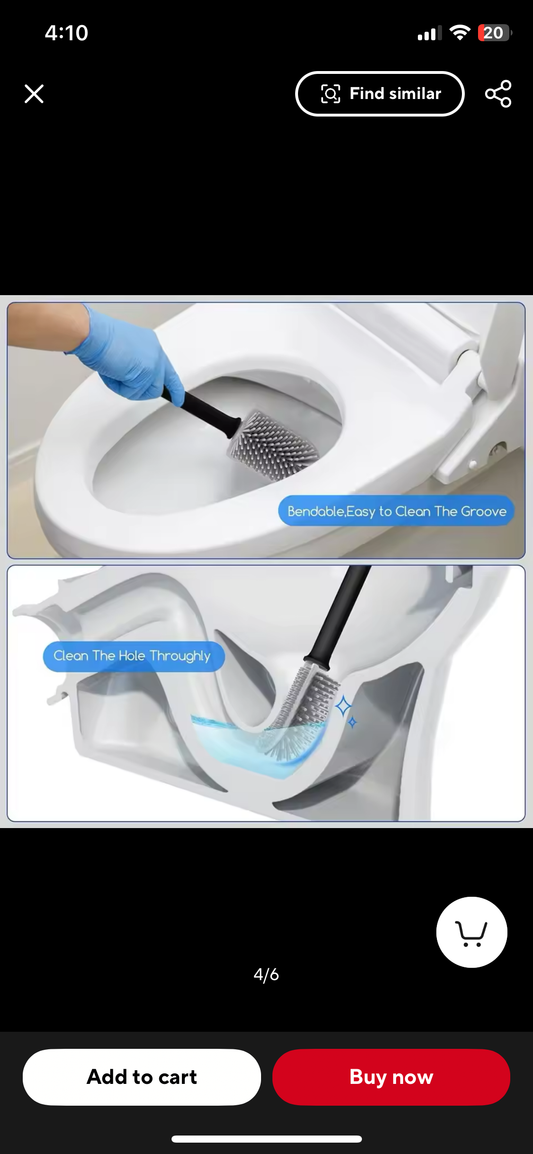 4:10

20

Find similar

Bendable,Easy to Clean The Groove

Clean The Hole Throughly

4/6

Add to cart

Buy now