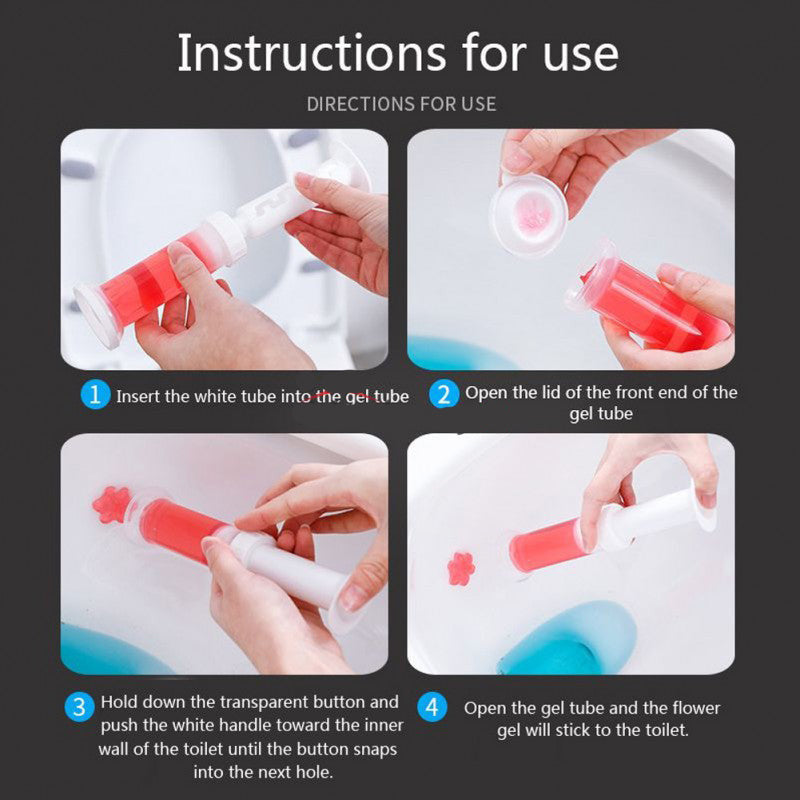 Instructions for use

DIRECTIONS FOR USE

1 Insert the white tube into the gel tube

2 Open the lid of the front end of the gel tube

3 Hold down the transparent button and push the white handle toward the inner wall of the toilet until the button snaps into the next hole.

4 Open the gel tube and the flower gel will stick to the toilet.