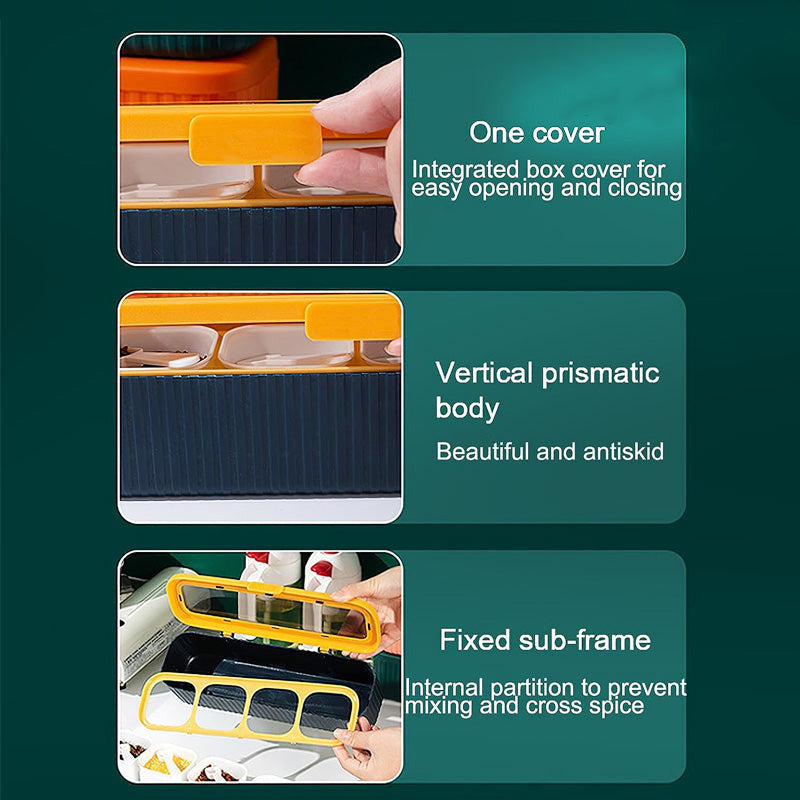 One cover

Integrated box cover for easy opening and closing

Vertical prismatic body

Beautiful and antiskid

Fixed sub-frame

Internal partition to prevent mixing and cross spice