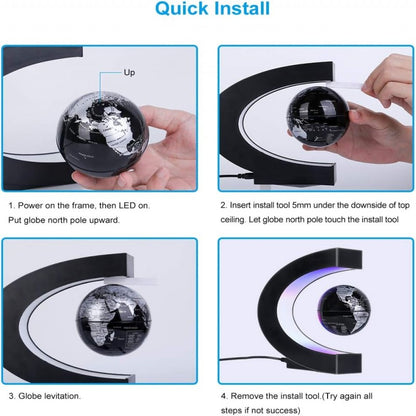 Quick Install

Up

1. Power on the frame, then LED on. Put globe north pole upward.

2. Insert install tool 5mm under the downside of top ceiling. Let globe north pole touch the install tool

3. Globe levitation.

4. Remove the install tool.(Try again all steps if not success)