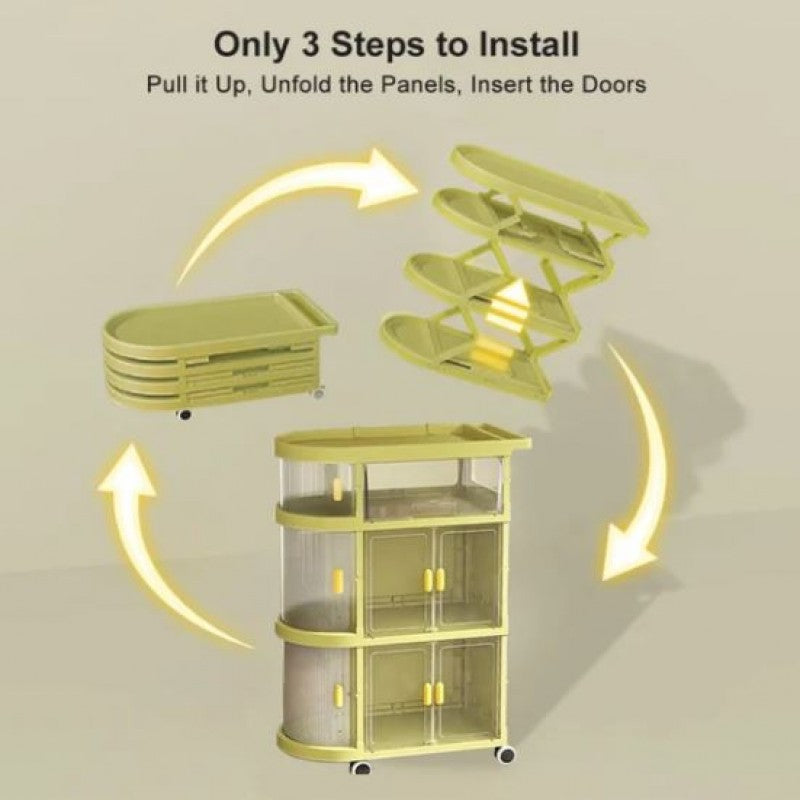 Only 3 Steps to Install
Pull it Up, Unfold the Panels, Insert the Doors