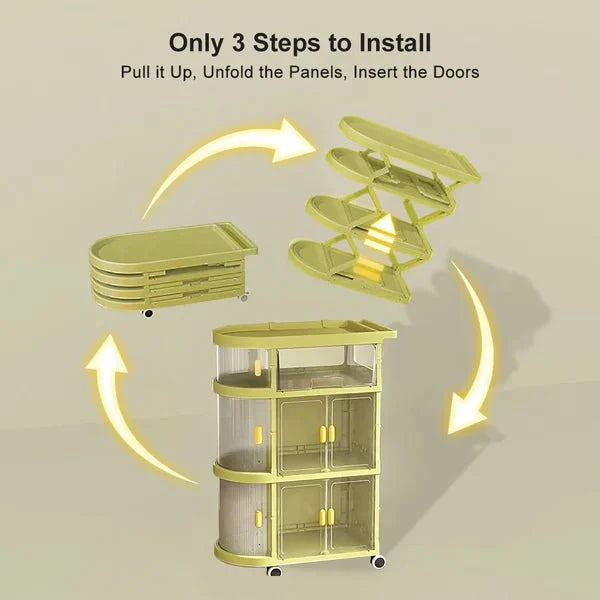 Only 3 Steps to Install

Pull it Up, Unfold the Panels, Insert the Doors