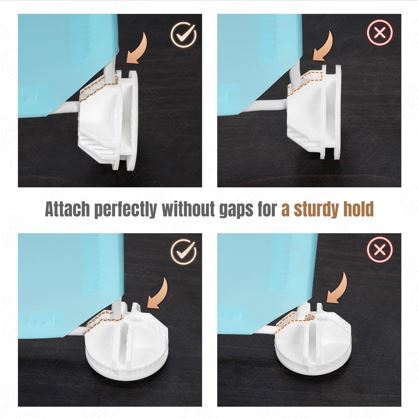 Attach perfectly without gaps for a sturdy hold