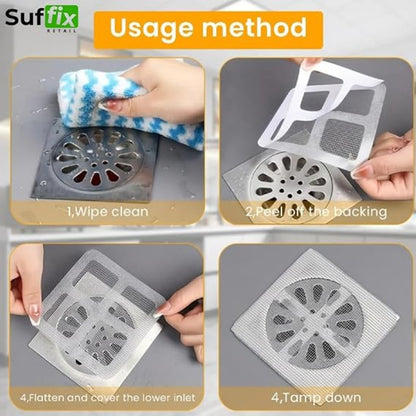 Suffix RETAIL

Usage method

1,Wipe clean

2,Peel off the backing

4,Flatten and cover the lower inlet

4,Tamp down