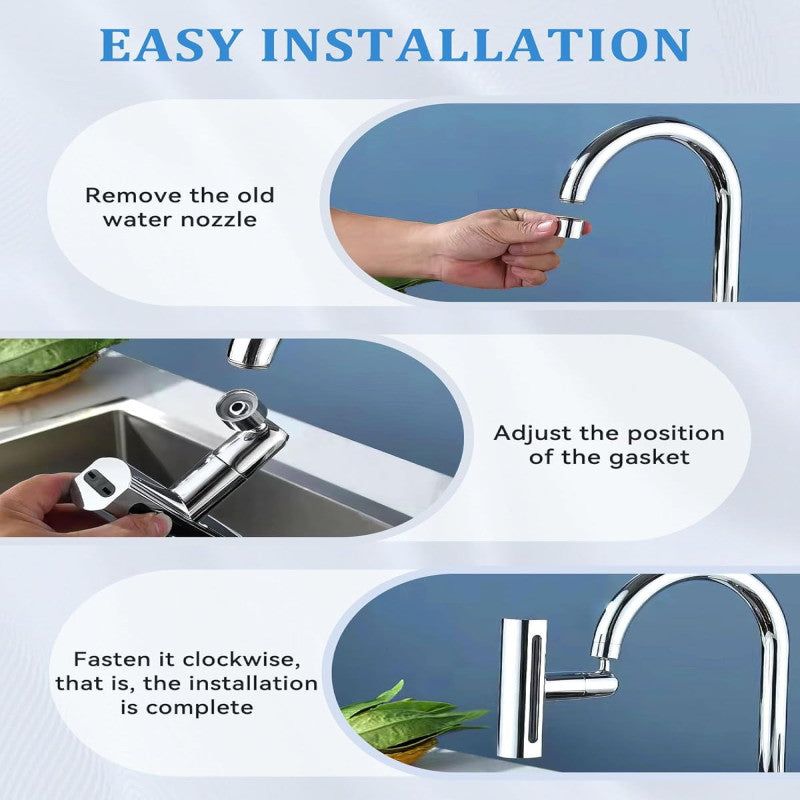 EASY INSTALLATION

Remove the old water nozzle

Adjust the position of the gasket

Fasten it clockwise, that is, the installation is complete