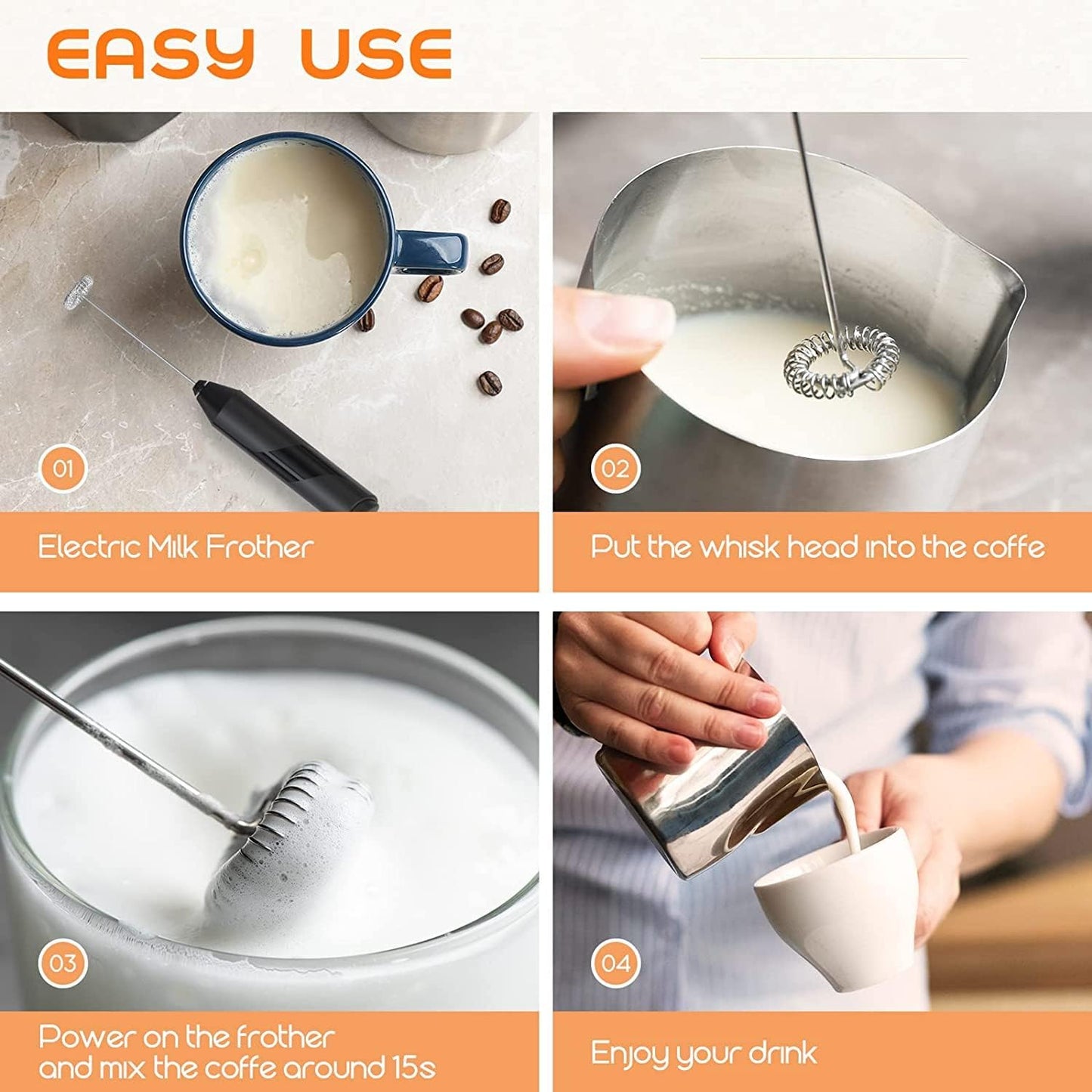 EASY USE

01

Electric Milk Frother

02

Put the whisk head into the coffe

03

Power on the frother and mix the coffe around 15s

04

Enjoy your drink