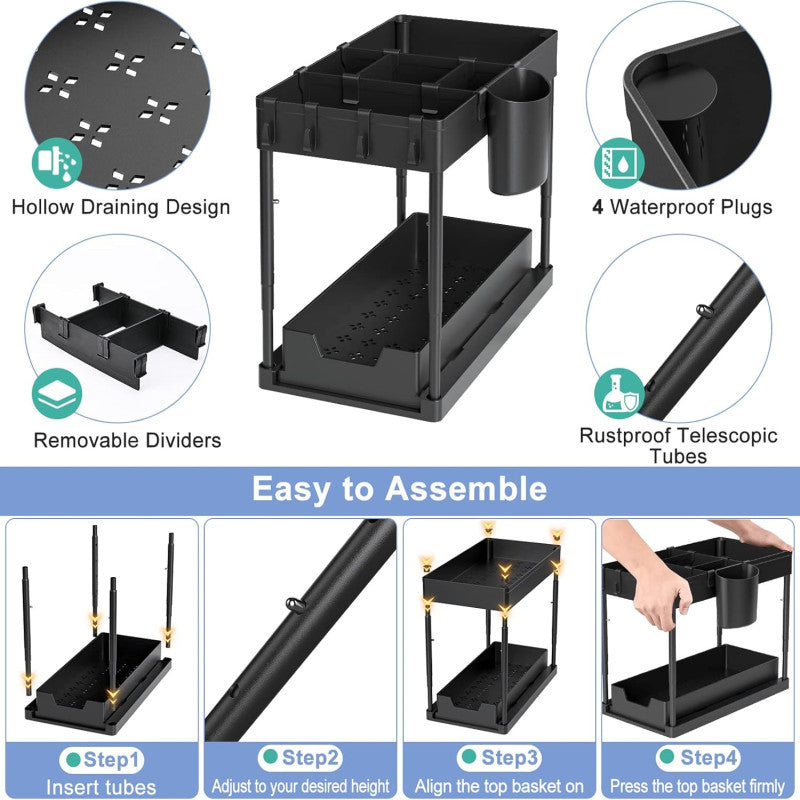 Hollow Draining Design

4 Waterproof Plugs

Removable Dividers

Rustproof Telescopic Tubes

Easy to Assemble

Step1
Insert tubes

Step2
Adjust to your desired height

Step3
Align the top basket on

Step4
Press the top basket firmly