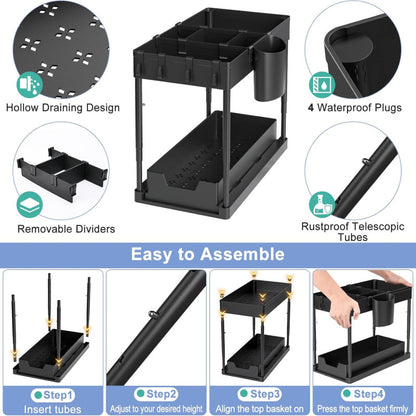 Hollow Draining Design

4 Waterproof Plugs

Removable Dividers

Rustproof Telescopic Tubes

Easy to Assemble

Step1
Insert tubes

Step2
Adjust to your desired height

Step3
Align the top basket on

Step4
Press the top basket firmly