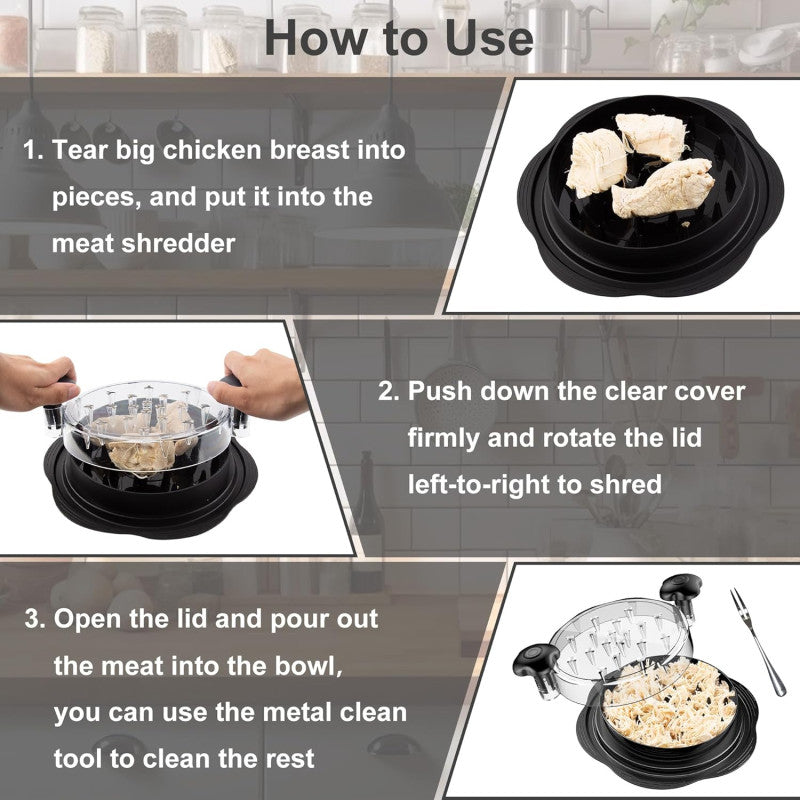 How to Use

1. Tear big chicken breast into pieces, and put it into the meat shredder

2. Push down the clear cover firmly and rotate the lid left-to-right to shred

3. Open the lid and pour out the meat into the bowl, you can use the metal clean tool to clean the rest