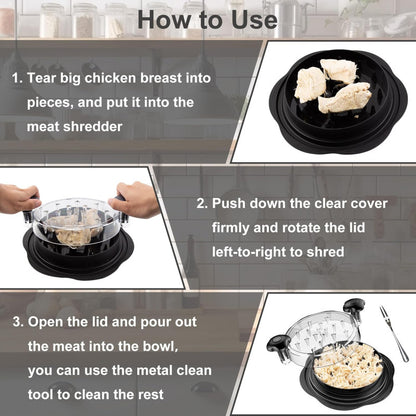 How to Use

1. Tear big chicken breast into pieces, and put it into the meat shredder

2. Push down the clear cover firmly and rotate the lid left-to-right to shred

3. Open the lid and pour out the meat into the bowl, you can use the metal clean tool to clean the rest