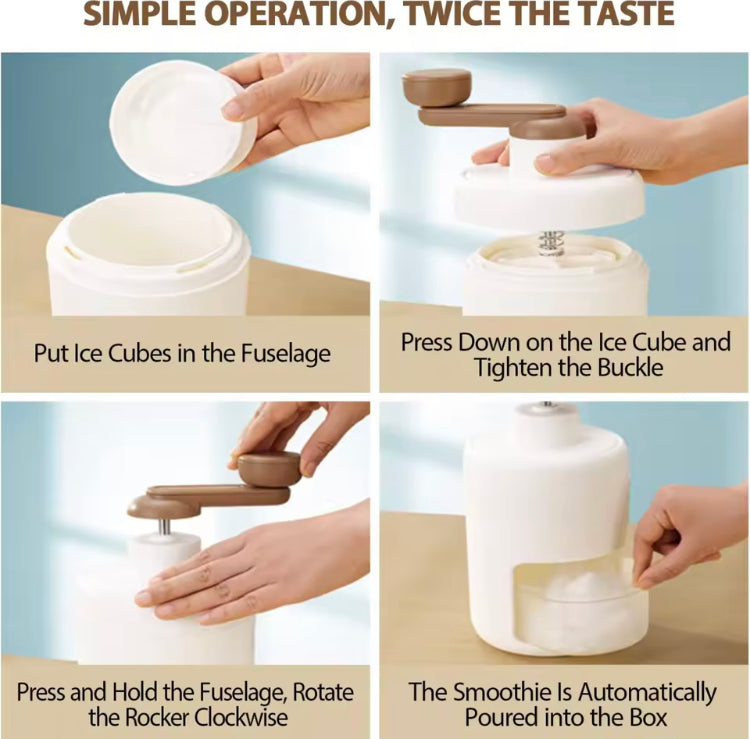 SIMPLE OPERATION, TWICE THE TASTE

Put Ice Cubes in the Fuselage

Press Down on the Ice Cube and Tighten the Buckle

Press and Hold the Fuselage, Rotate the Rocker Clockwise

The Smoothie Is Automatically Poured into the Box