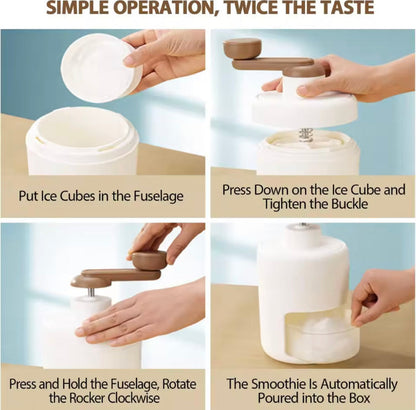 SIMPLE OPERATION, TWICE THE TASTE

Put Ice Cubes in the Fuselage

Press Down on the Ice Cube and Tighten the Buckle

Press and Hold the Fuselage, Rotate the Rocker Clockwise

The Smoothie Is Automatically Poured into the Box