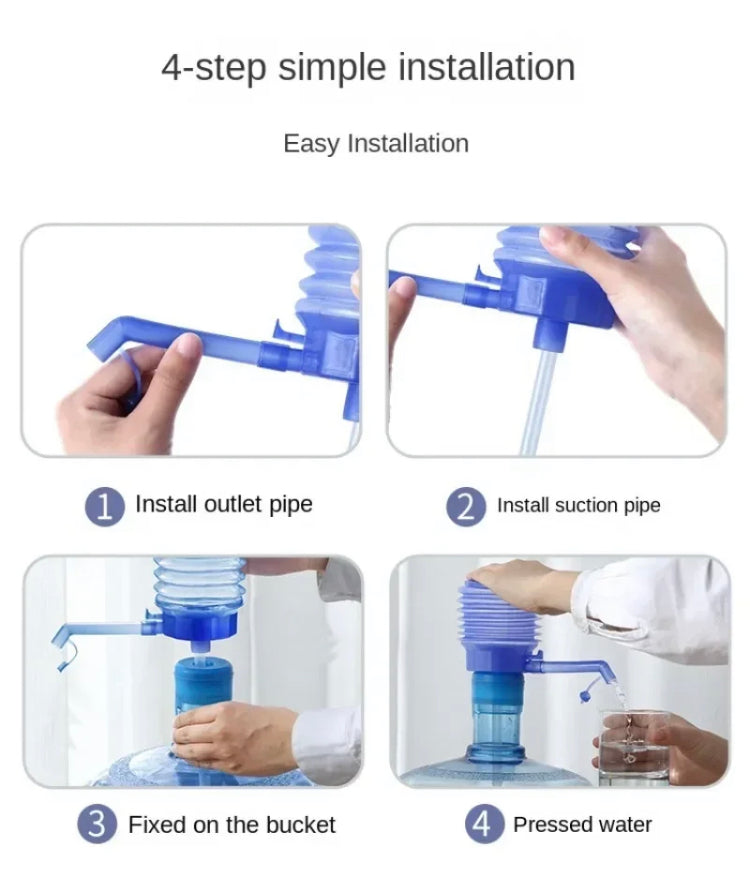 4-step simple installation

Easy Installation

1 Install outlet pipe

2 Install suction pipe

3 Fixed on the bucket

4 Pressed water