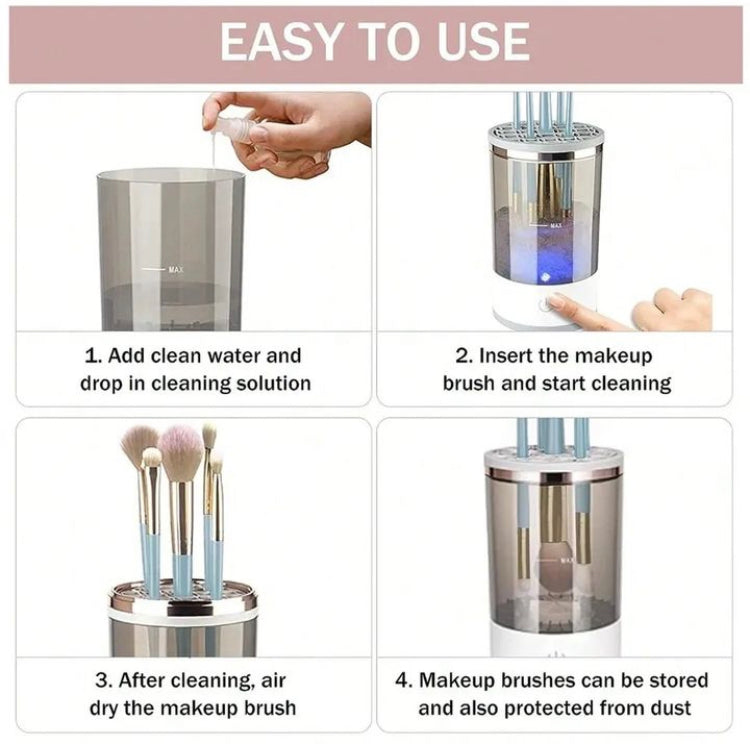 EASY TO USE

MAX

1. Add clean water and drop in cleaning solution

MAX

2. Insert the makeup brush and start cleaning

3. After cleaning, air dry the makeup brush

MAX

4. Makeup brushes can be stored and also protected from dust