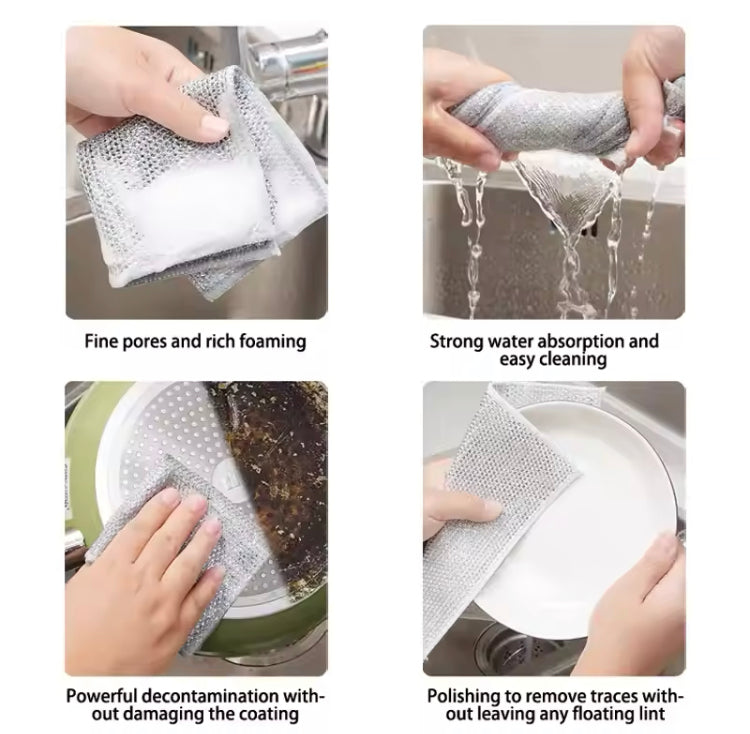 Fine pores and rich foaming

Strong water absorption and easy cleaning

Powerful decontamination without damaging the coating

Polishing to remove traces without leaving any floating lint