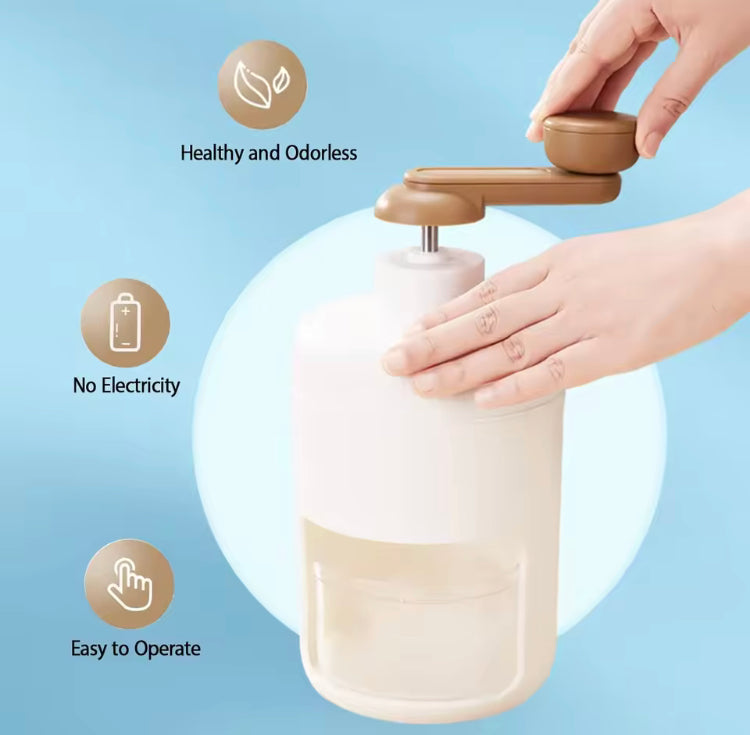 Healthy and Odorless

No Electricity

Easy to Operate