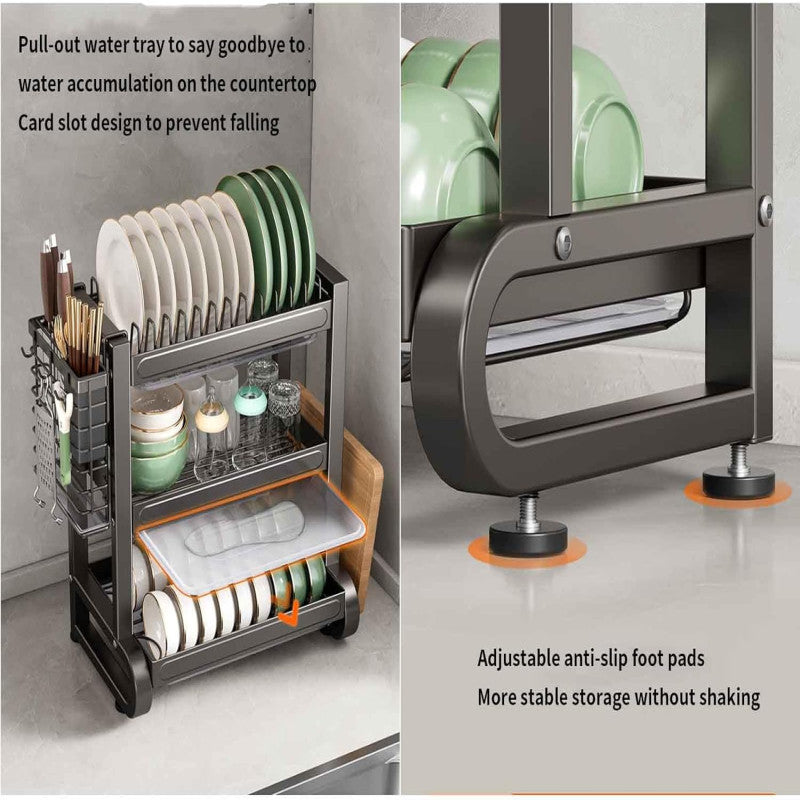 Pull-out water tray to say goodbye to water accumulation on the countertop
Card slot design to prevent falling

Adjustable anti-slip foot pads
More stable storage without shaking