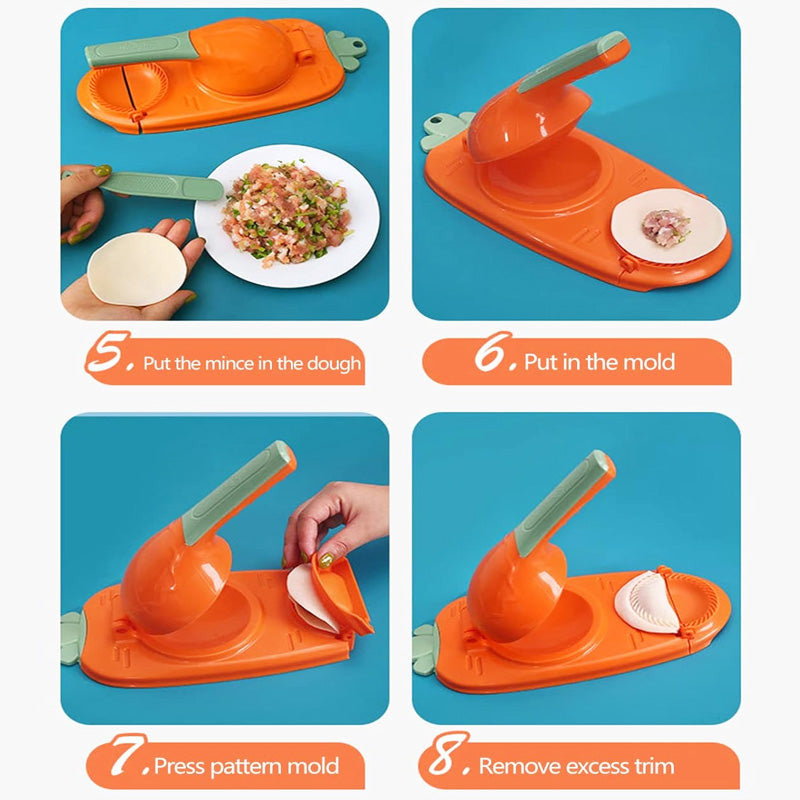 5. Put the mince in the dough

6. Put in the mold

7. Press pattern mold

8. Remove excess trim