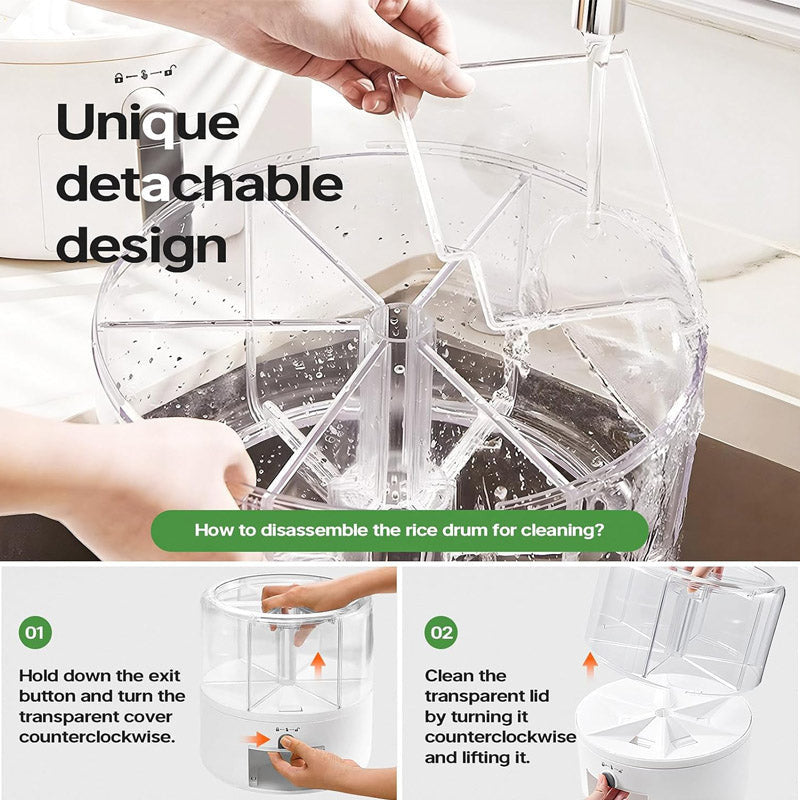 Unique detachable design

How to disassemble the rice drum for cleaning?

01

Hold down the exit button and turn the transparent cover counterclockwise.

02

Clean the transparent lid by turning it counterclockwise and lifting it.