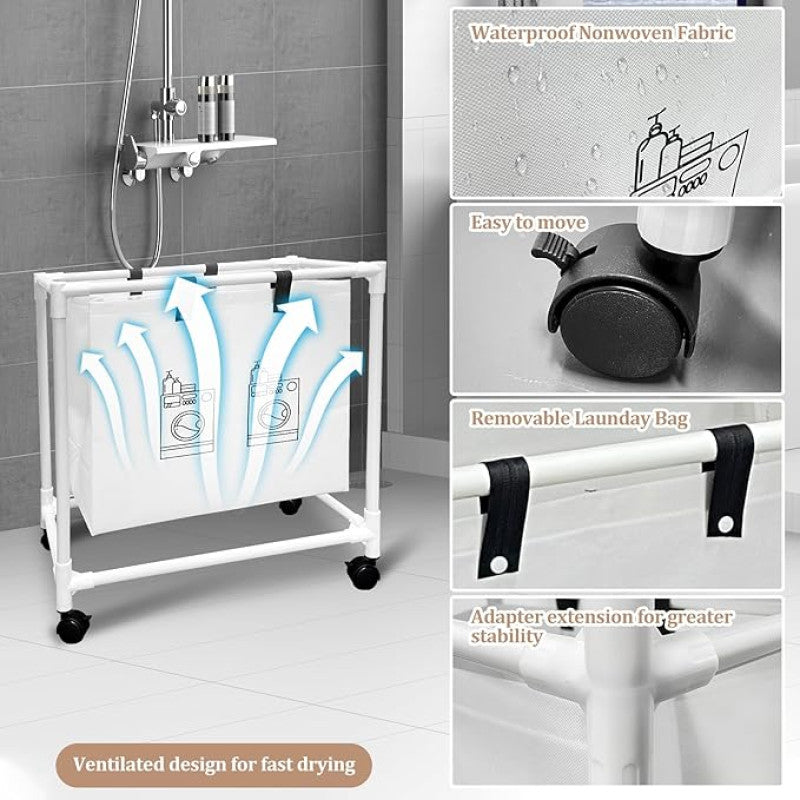 Waterproof Nonwoven Fabric

Easy to move

Removable Launday Bag

Adapter extension for greater stability

Ventilated design for fast drying