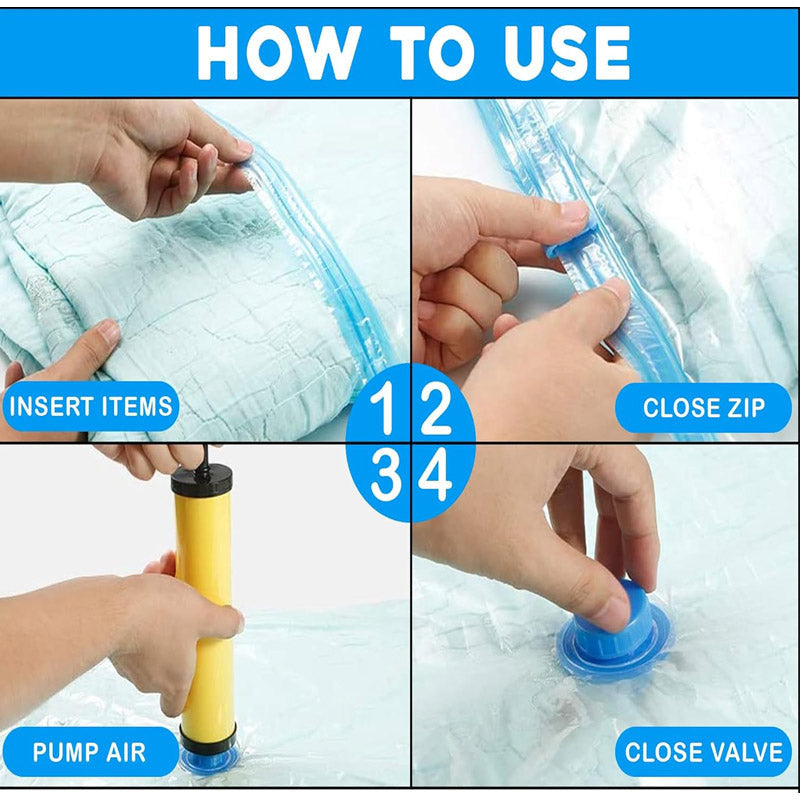 HOW TO USE

INSERT ITEMS

1

2

CLOSE ZIP

3

4

PUMP AIR

CLOSE VALVE