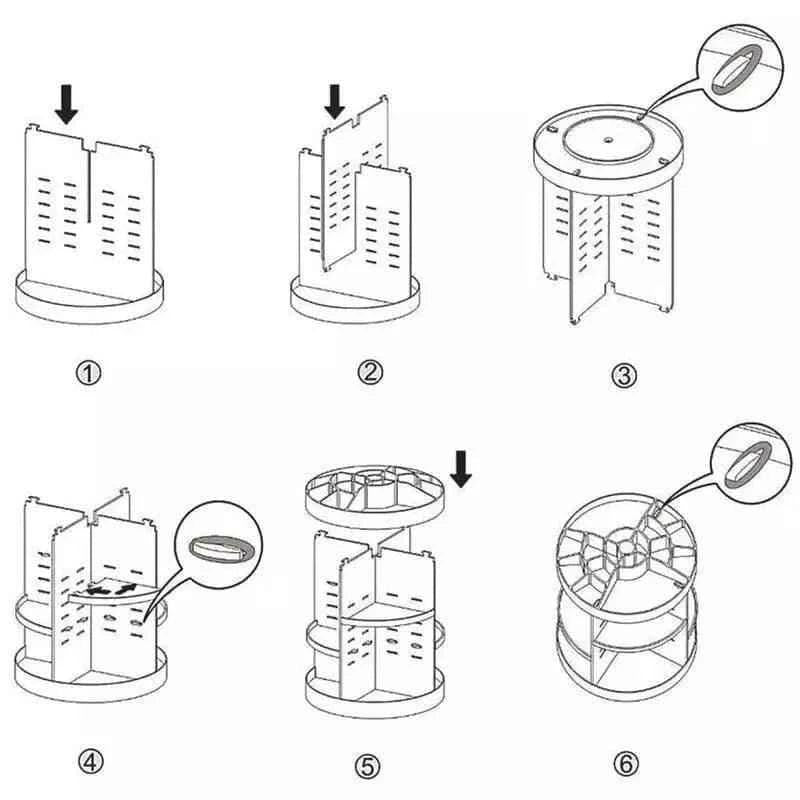 ①

②

③

④

⑤

⑥