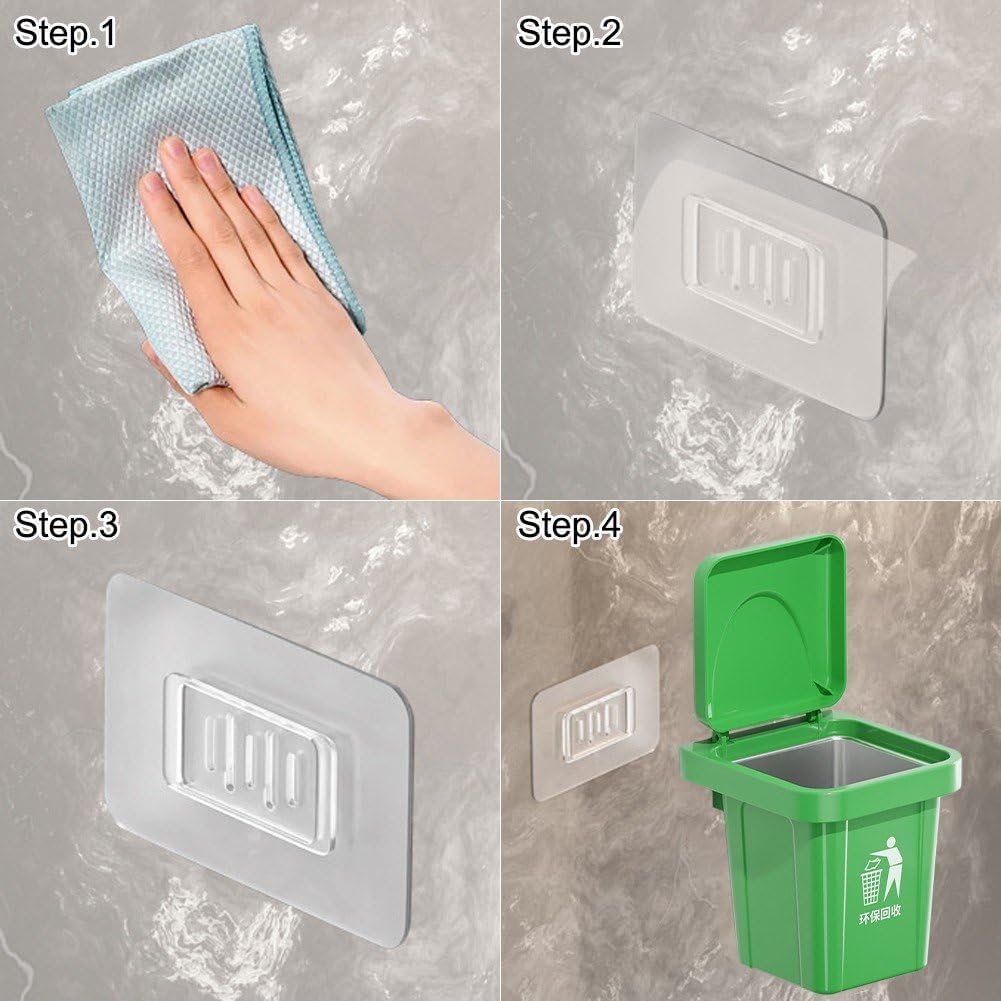 Step.1

Step.2

Step.3

Step.4

环保回收