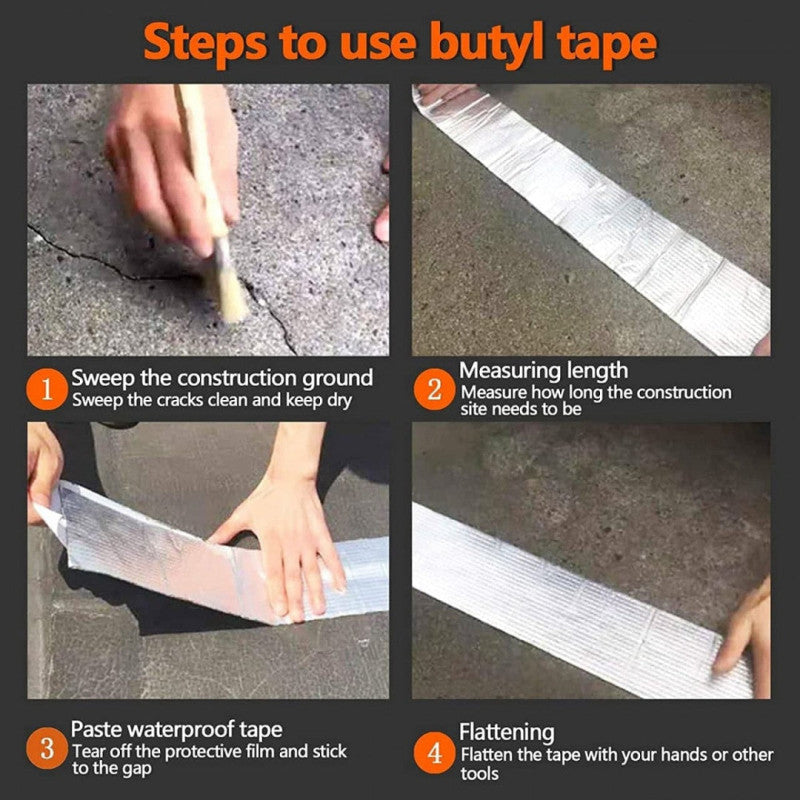 Steps to use butyl tape

1 Sweep the construction ground
Sweep the cracks clean and keep dry

2 Measuring length
Measure how long the construction site needs to be

3 Paste waterproof tape
Tear off the protective film and stick to the gap

4 Flattening
Flatten the tape with your hands or other tools