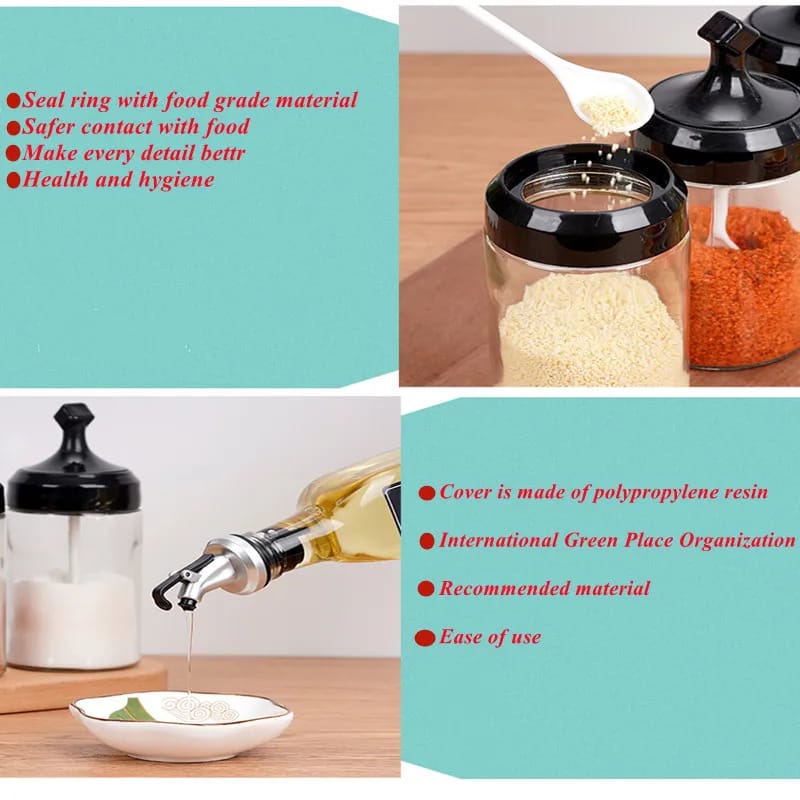 ●Seal ring with food grade material
●Safer contact with food
●Make every detail bettr
●Health and hygiene

●Cover is made of polypropylene resin

●International Green Place Organization

●Recommended material

●Ease of use