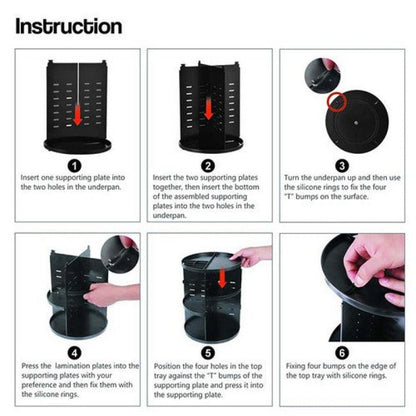 Instruction

1
Insert one supporting plate into the two holes in the underpan.

2
Insert the two supporting plates together, then insert the bottom of the assembled supporting plates into the two holes in the underpan.

3
Turn the underpan up and then use the silicone rings to fix the four "T" bumps on the surface.

4
Press the lamination plates into the supporting plates with your preference and then fix them with the silicone rings.

5
Position the four holes in the top tray against the "T" bumps of the supporting plate and press it into the supporting plate.

6
Fixing four bumps on the edge of the top tray with silicone rings.