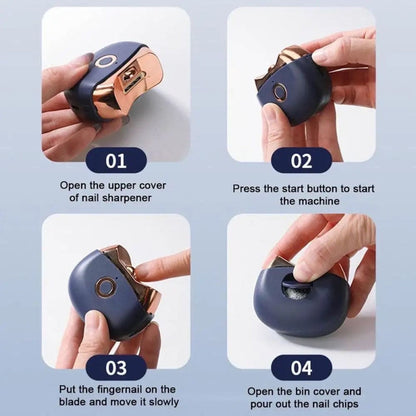 01

Open the upper cover of nail sharpener

02

Press the start button to start the machine

03

Put the fingernail on the blade and move it slowly

04

Open the bin cover and pour out the nail chips