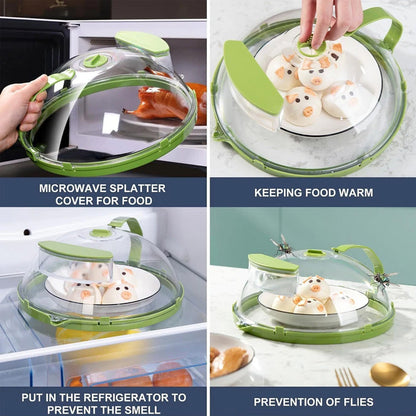 MICROWAVE SPLATTER COVER FOR FOOD

KEEPING FOOD WARM

PUT IN THE REFRIGERATOR TO PREVENT THE SMELL

PREVENTION OF FLIES