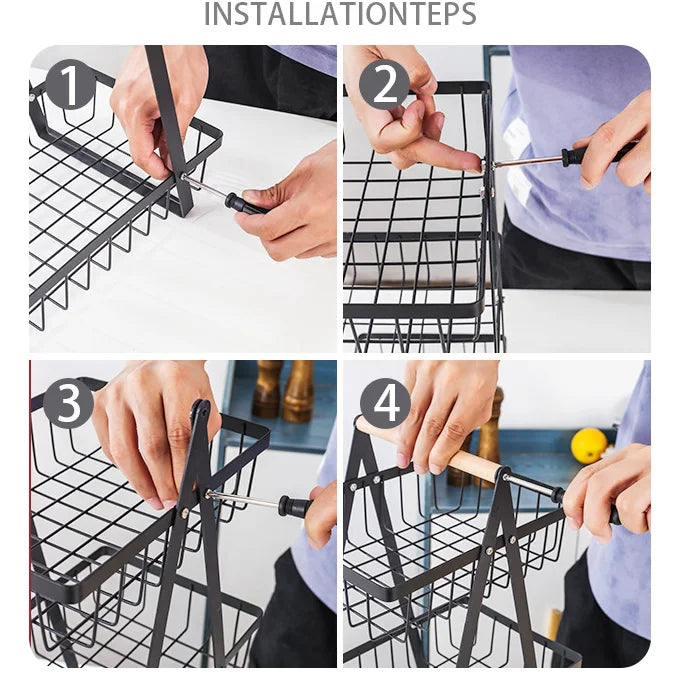 INSTALLATIONTEPS

1

2

3

4