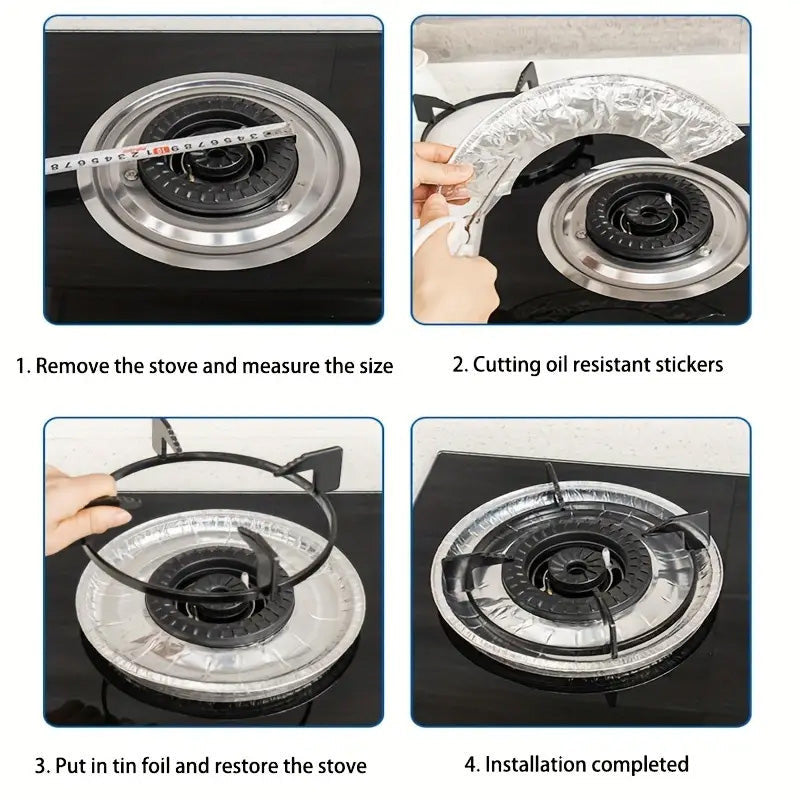 1. Remove the stove and measure the size

2. Cutting oil resistant stickers

3. Put in tin foil and restore the stove

4. Installation completed