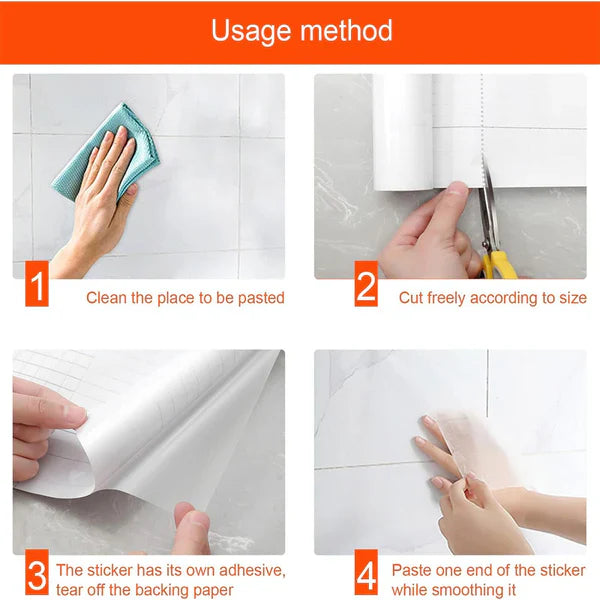 Usage method

1 Clean the place to be pasted

2 Cut freely according to size

3 The sticker has its own adhesive, tear off the backing paper

4 Paste one end of the sticker while smoothing it