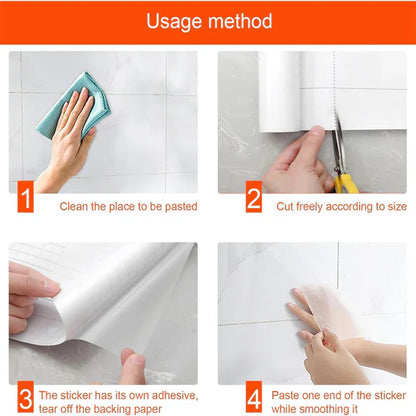 Usage method

1 Clean the place to be pasted

2 Cut freely according to size

3 The sticker has its own adhesive, tear off the backing paper

4 Paste one end of the sticker while smoothing it